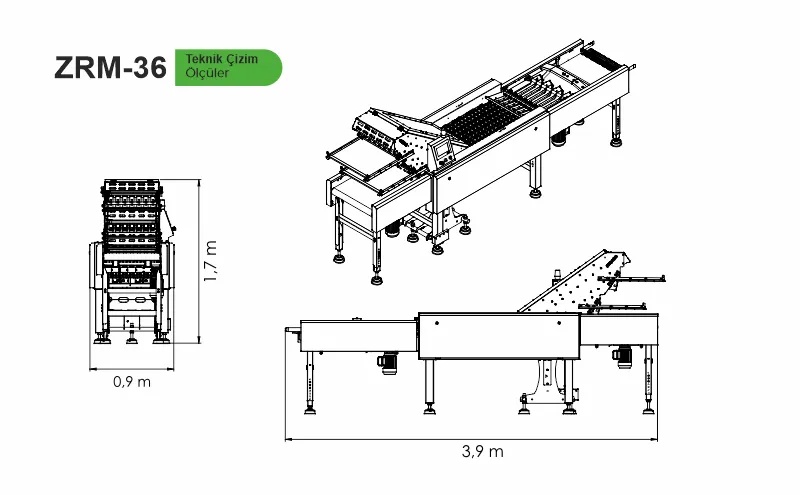 ZRM-36
Teknik Çizim
Ölçüler

1,7 m

0,9 m

3,9 m